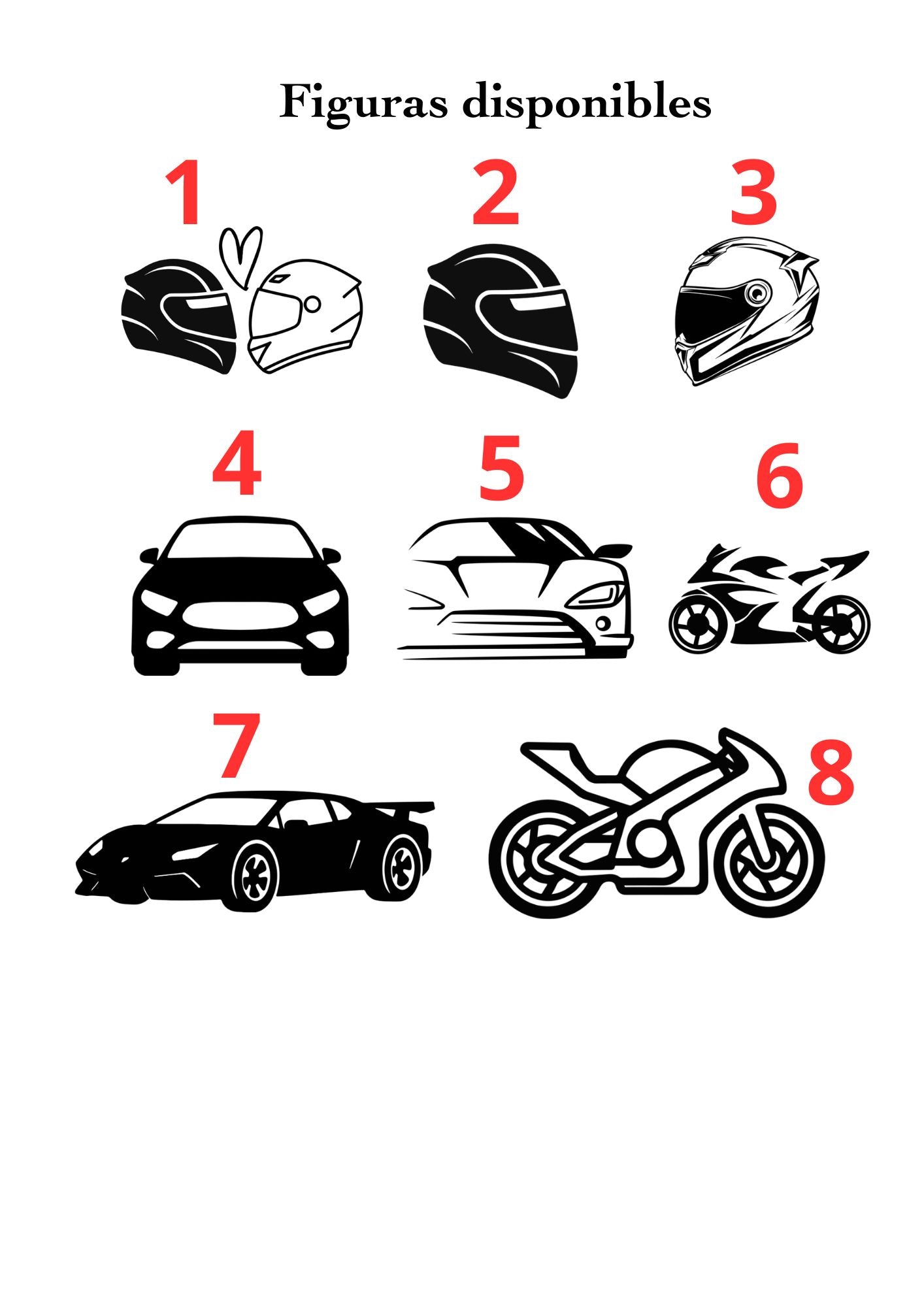 Figuras disponibles

1

2

3

4

5

6

7

8